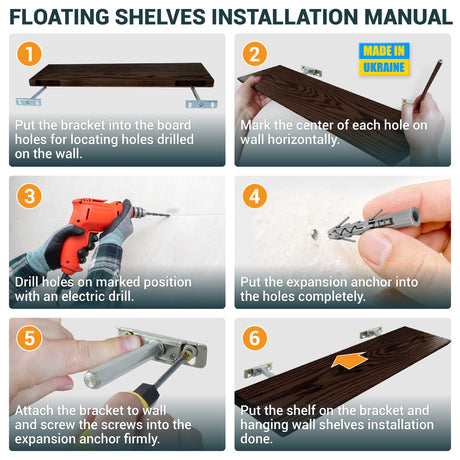 FLOATING SHELVES INSTALLATION MANUAL

1

Put the bracket into the board holes for locating holes drilled on the wall.

2

MADE IN UKRAINE

Mark the center of each hole on wall horizontally.

3

Drill holes on marked position with an electric drill.

4

Put the expansion anchor into the holes completely.

5

Attach the bracket to wall and screw the screws into the expansion anchor firmly.

6

Put the shelf on the bracket and hanging wall shelves installation done.