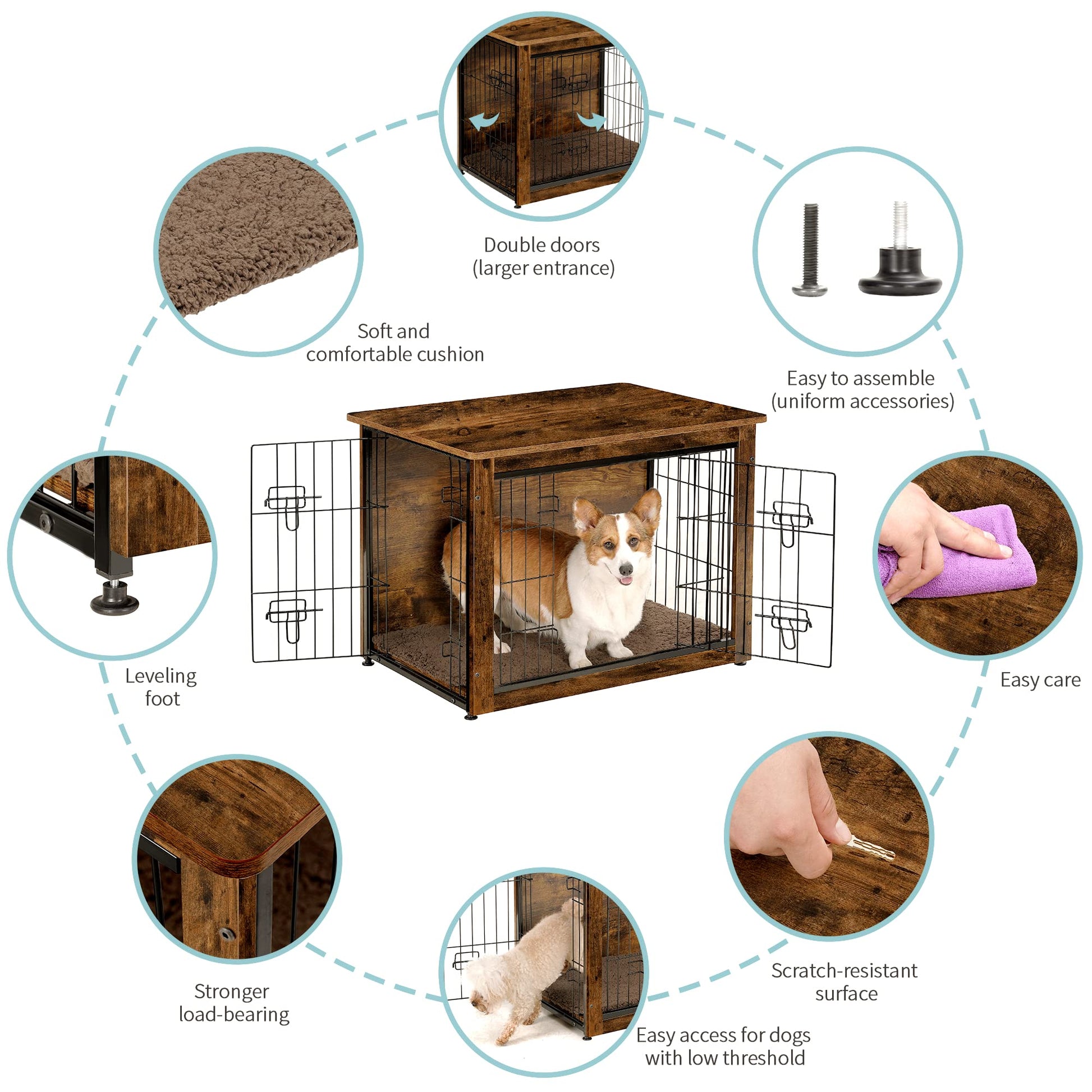 Double doors
(larger entrance)

Soft and
comfortable cushion

Easy to assemble
(uniform accessories)

Leveling
foot

Easy care

Stronger
load-bearing

Scratch-resistant
surface

Easy access for dogs
with low threshold