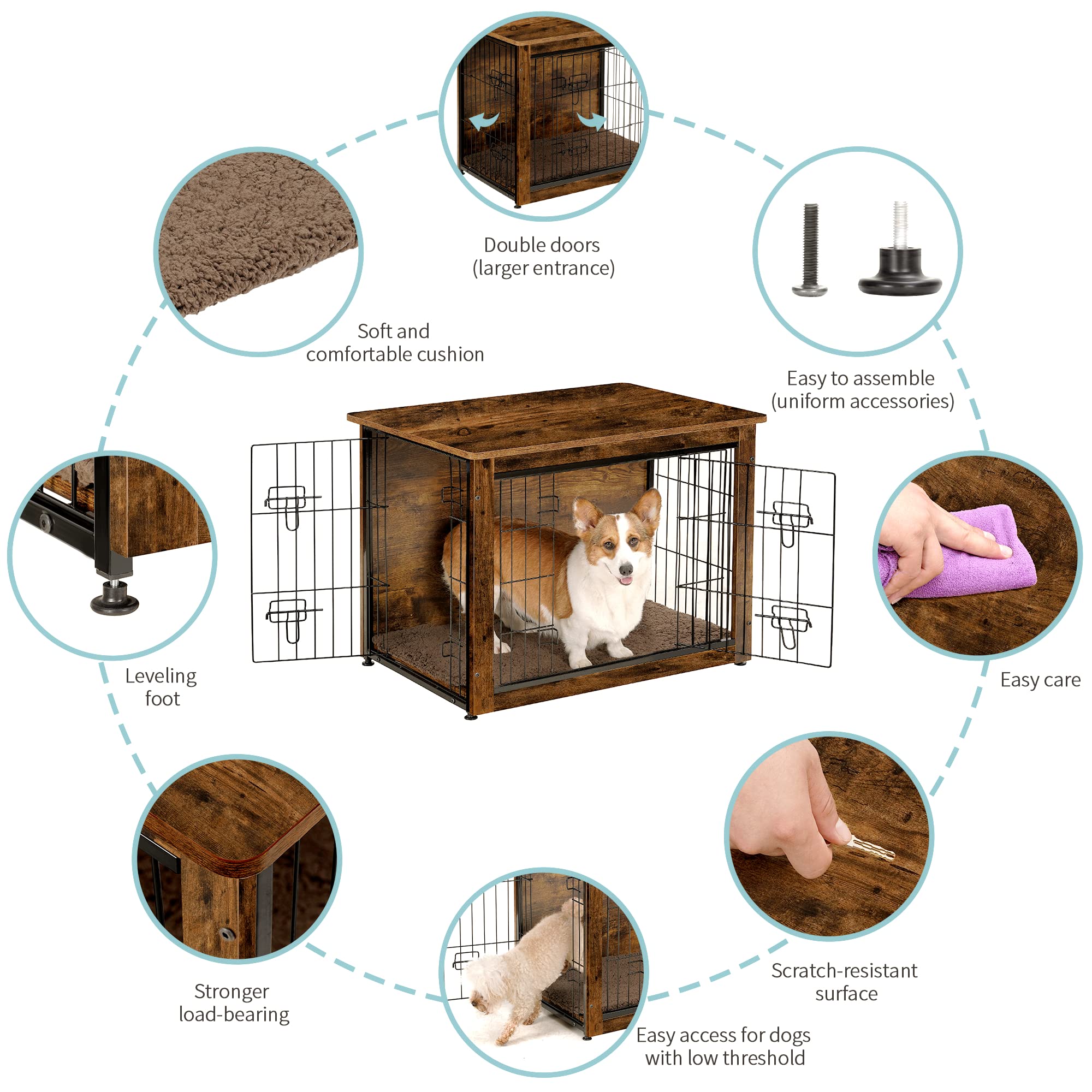 Double doors
(larger entrance)

Soft and
comfortable cushion

Easy to assemble
(uniform accessories)

Leveling
foot

Easy care

Stronger
load-bearing

Scratch-resistant
surface

Easy access for dogs
with low threshold