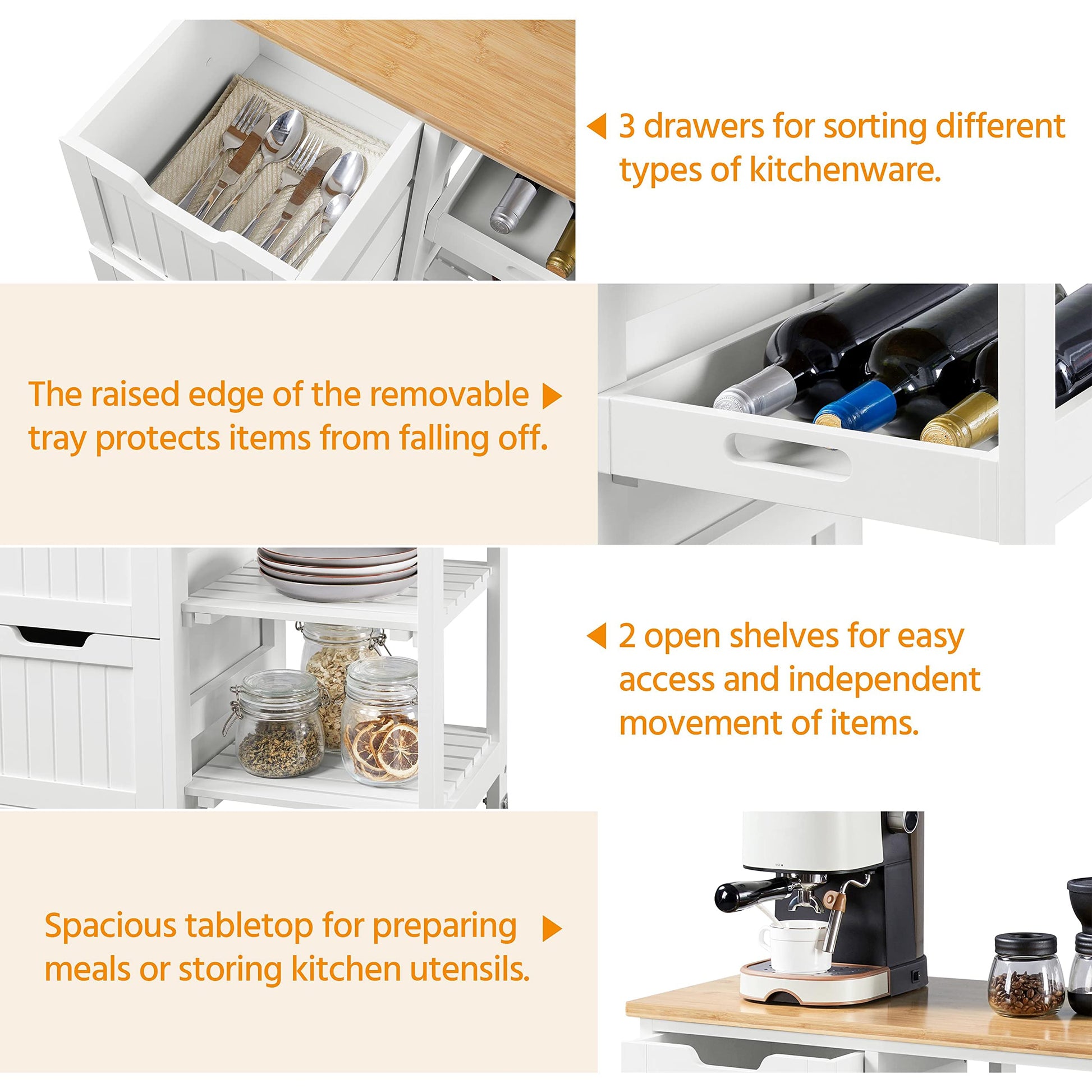 3 drawers for sorting different types of kitchenware.

The raised edge of the removable tray protects items from falling off.

2 open shelves for easy access and independent movement of items.

Spacious tabletop for preparing meals or storing kitchen utensils.