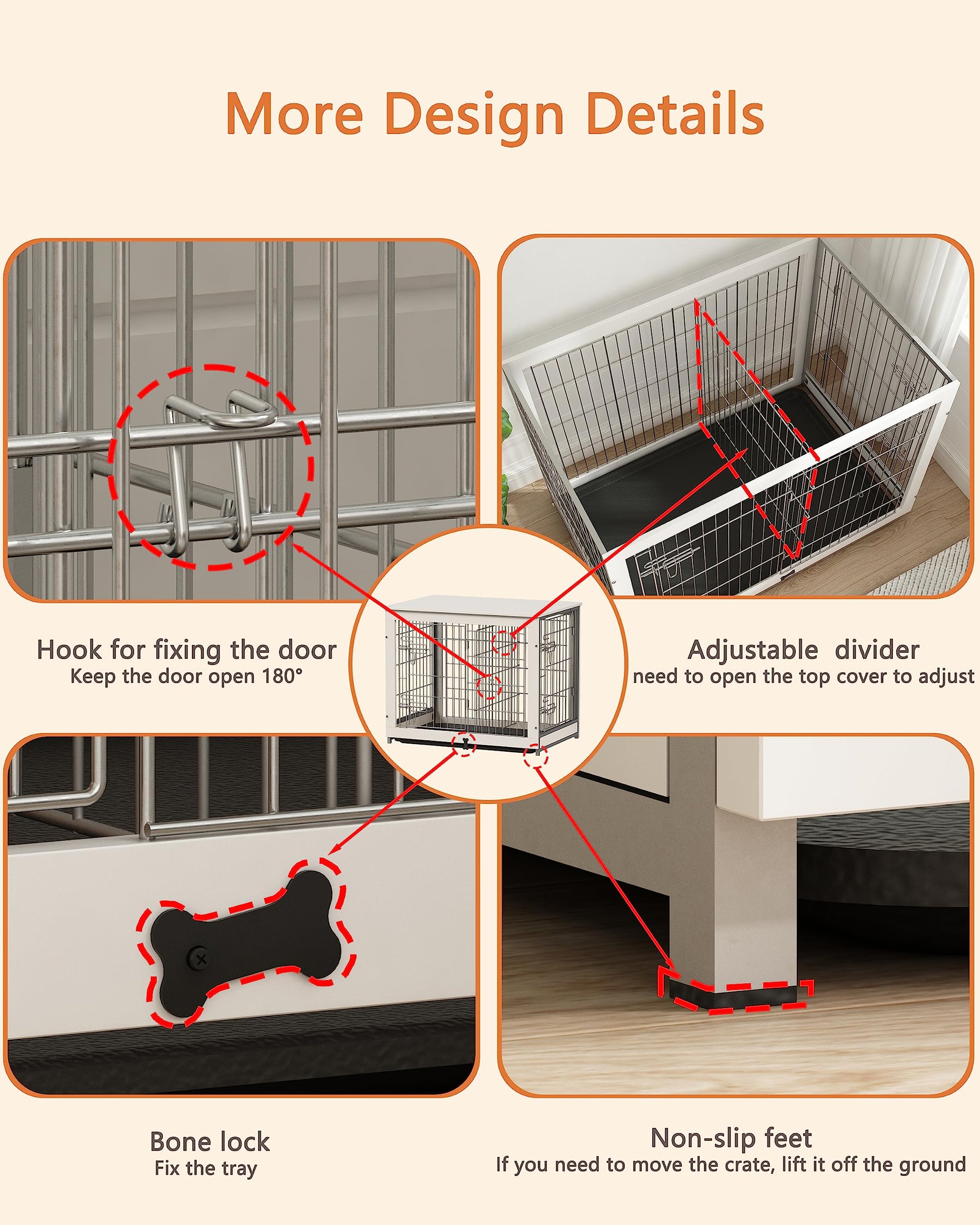 More Design Details

Hook for fixing the door
Keep the door open 180°

Adjustable divider
need to open the top cover to adjust

Bone lock
Fix the tray

Non-slip feet
If you need to move the crate, lift it off the ground