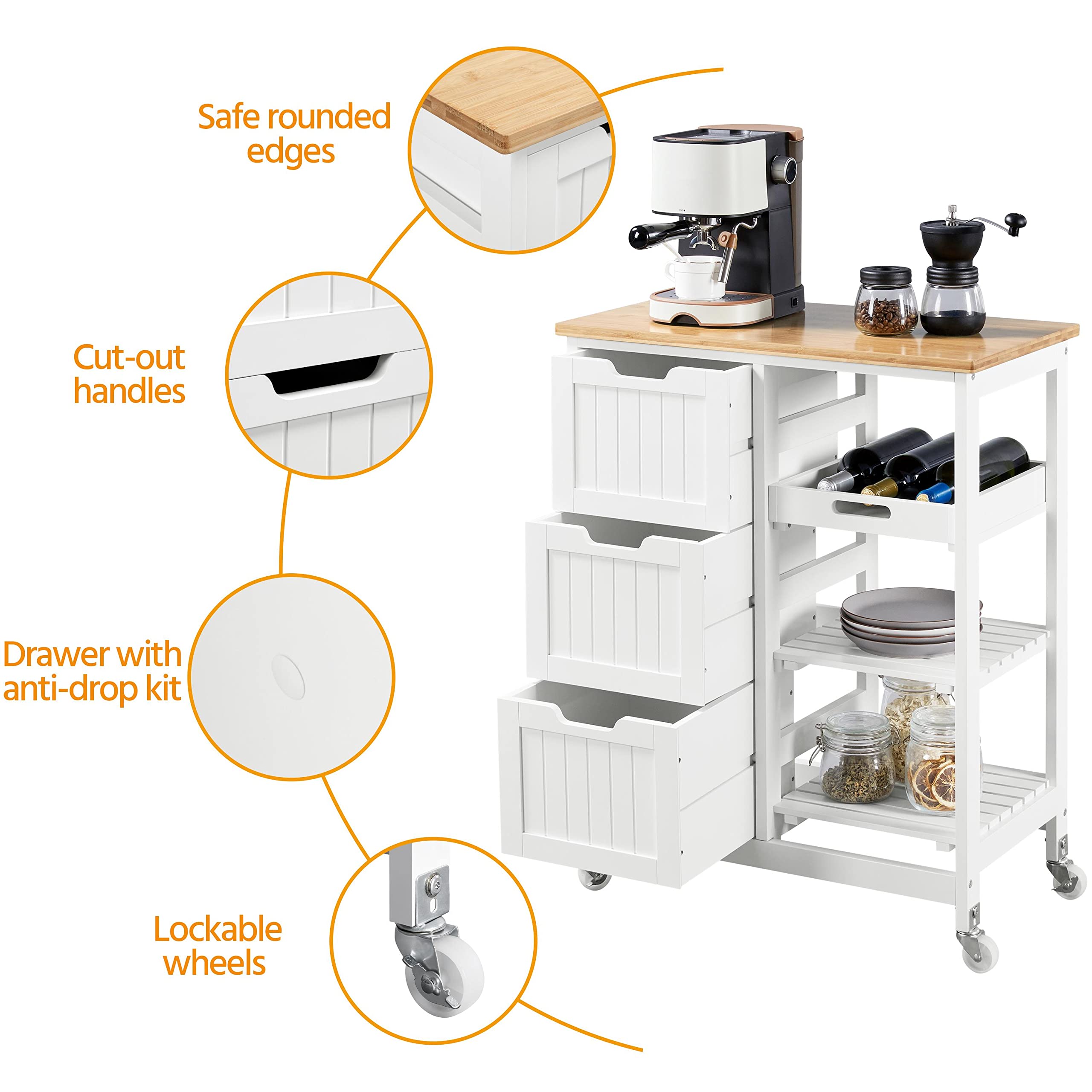 Safe rounded edges

Cut-out handles

Drawer with anti-drop kit

Lockable wheels