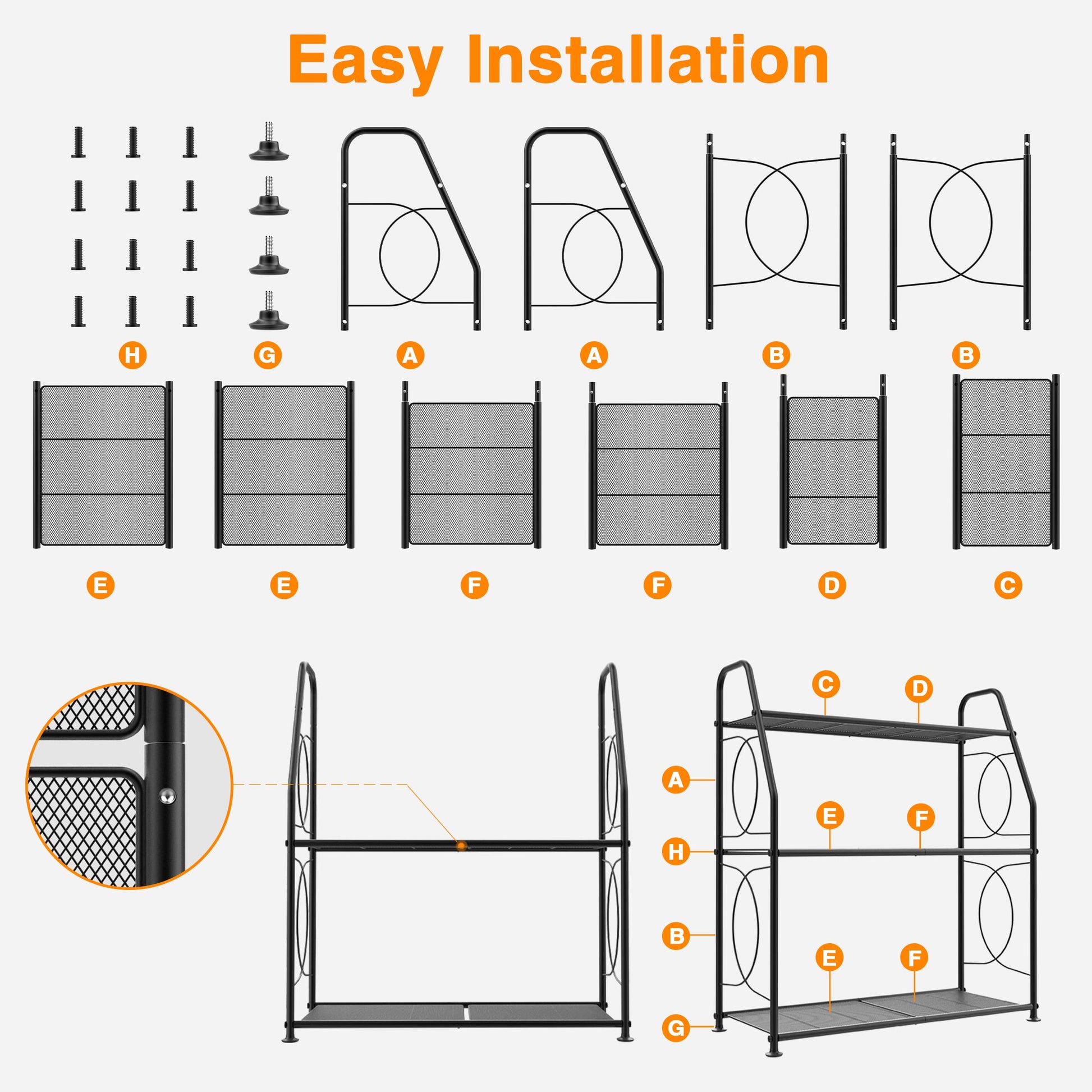 Easy Installation

H G A A B B

E E F F D C

C D
A
E F
H
B
E F
G