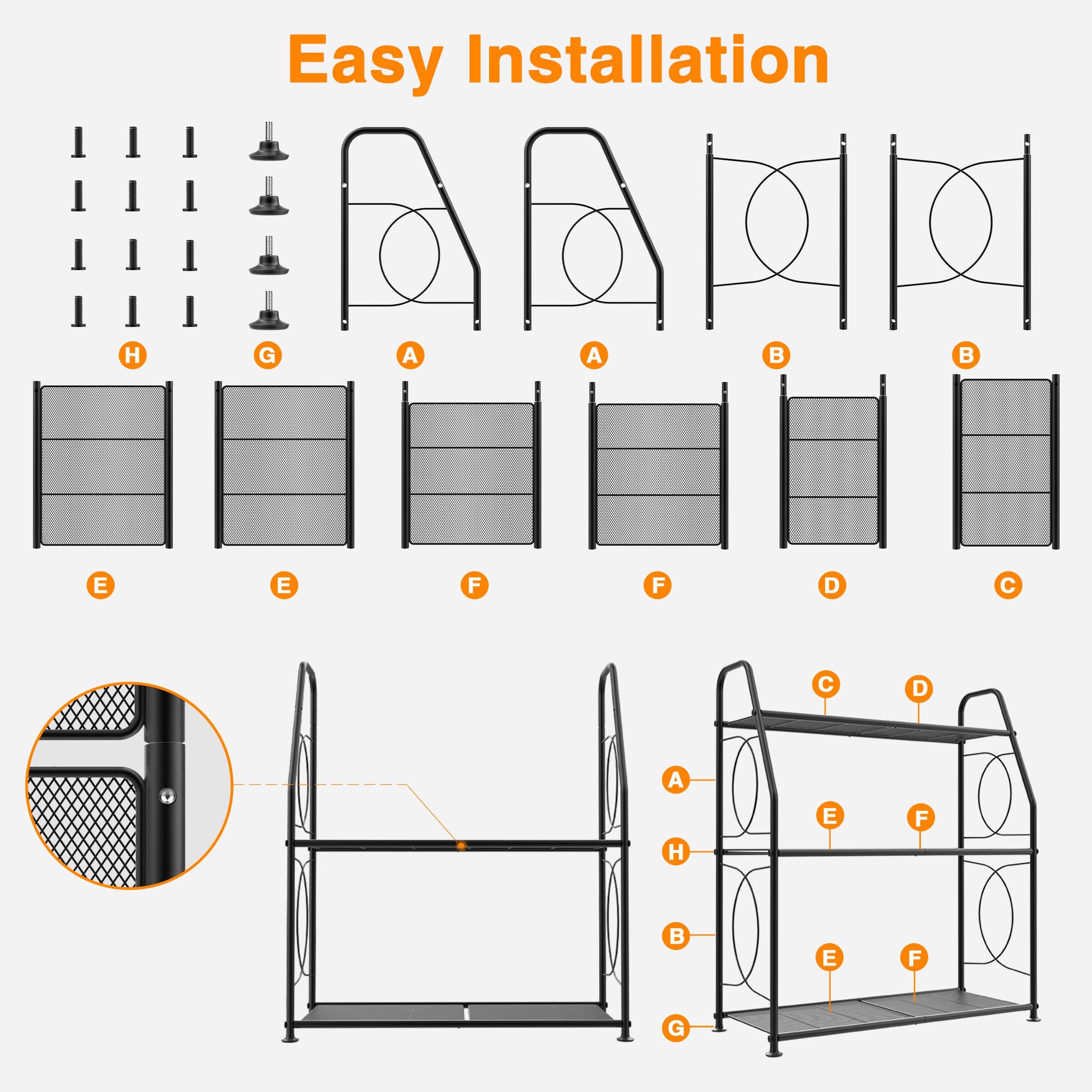 Easy Installation

H G A A B B

E E F F D C

C D
A
E F
H
B
E F
G