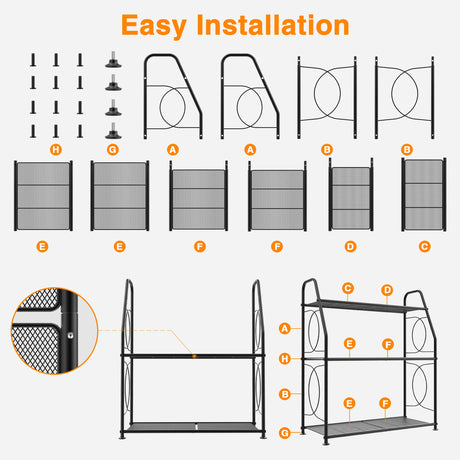 Easy Installation

H G A A B B

E E F F D C

C D
A
E F
H
B
E F
G