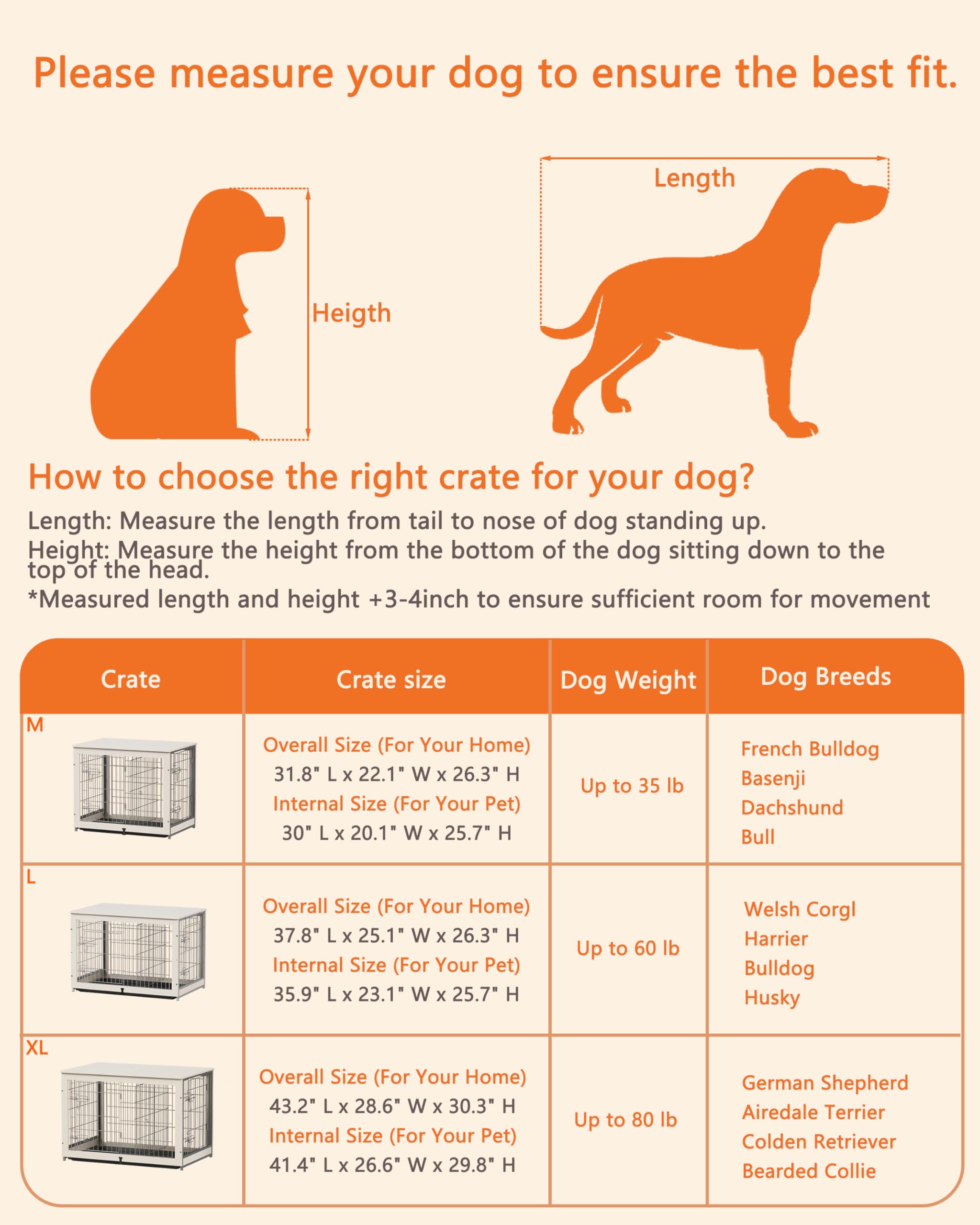 Please measure your dog to ensure the best fit.

Heigth

Length

How to choose the right crate for your dog?

Length: Measure the length from tail to nose of dog standing up.
Height: Measure the height from the bottom of the dog sitting down to the top of the head.
*Measured length and height +3-4inch to ensure sufficient room for movement

| Crate | Crate size | Dog Weight | Dog Breeds |
|---|---|---|---|
| M | Overall Size (For Your Home) 31.8" L x 22.1" W x 26.3" H Internal Size (For Your Pet) 30" L x 20.1" W x 25.7" H | Up to 35 lb | French Bulldog Basenji Dachshund Bull |
| L | Overall Size (For Your Home) 37.8" L x 25.1" W x 26.3" H Internal Size (For Your Pet) 35.9" L x 23.1" W x 25.7" H | Up to 60 lb | Welsh Corgl Harrier Bulldog Husky |
| XL | Overall Size (For Your Home) 43.2" L x 28.6" W x 30.3" H Internal Size (For Your Pet) 41.4" L x 26.6" W x 29.8" H | Up to 80 lb | German Shepherd Airedale Terrier Colden Retriever Bearded Collie |