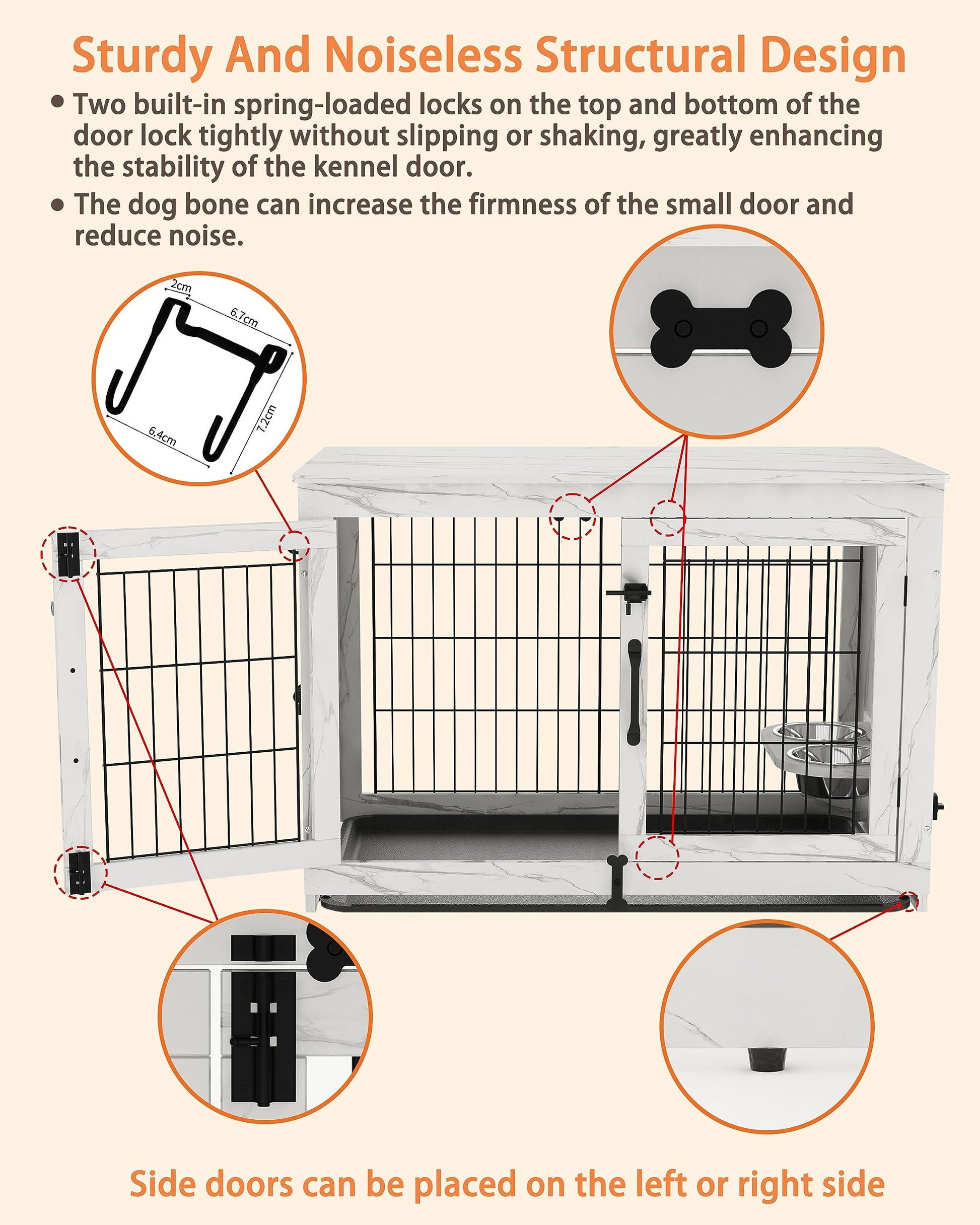 Sturdy And Noiseless Structural Design

• Two built-in spring-loaded locks on the top and bottom of the door lock tightly without slipping or shaking, greatly enhancing the stability of the kennel door.

• The dog bone can increase the firmness of the small door and reduce noise.

2cm
6.7cm
7.2cm
6.4cm

Side doors can be placed on the left or right side