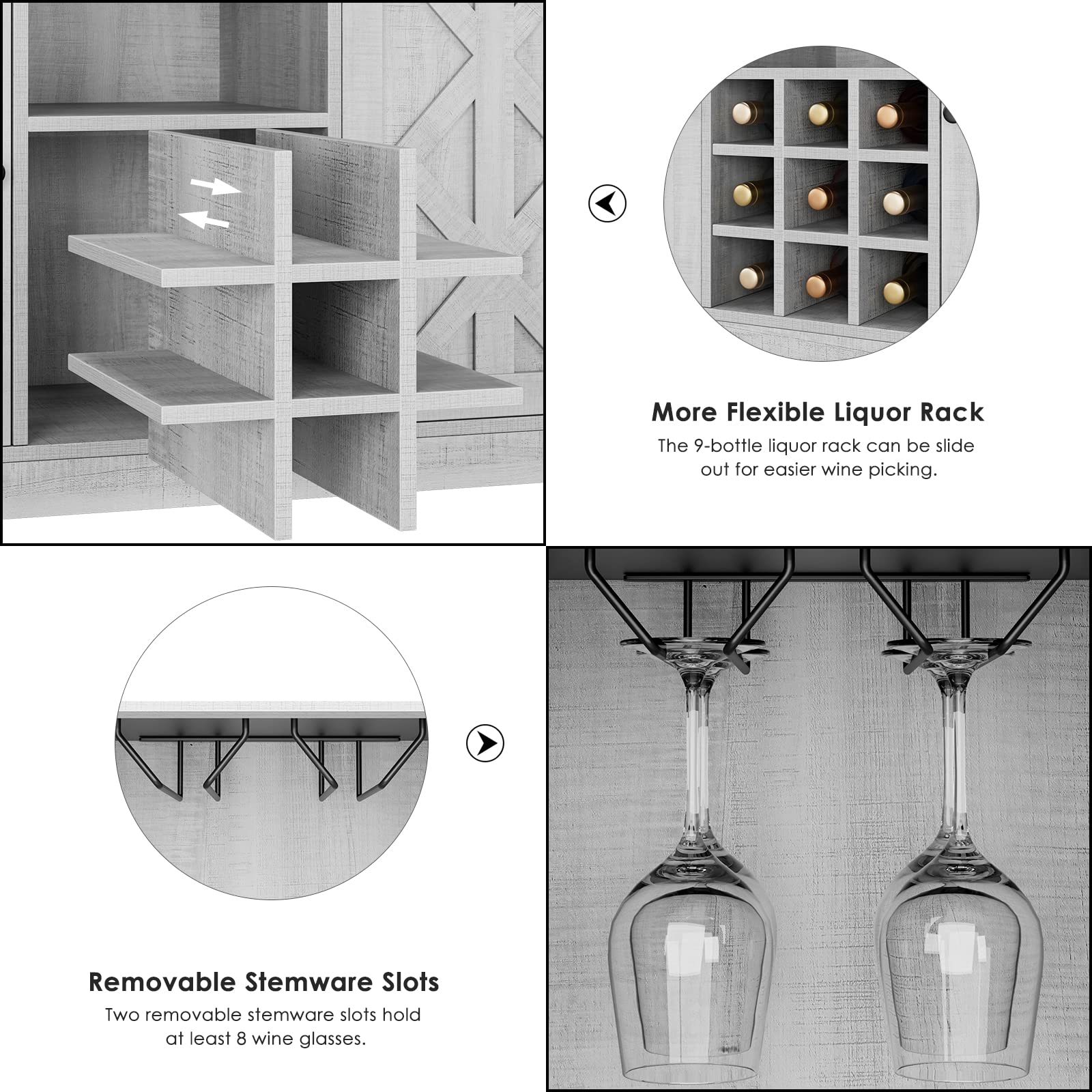 More Flexible Liquor Rack

The 9-bottle liquor rack can be slide out for easier wine picking.

Removable Stemware Slots

Two removable stemware slots hold at least 8 wine glasses.