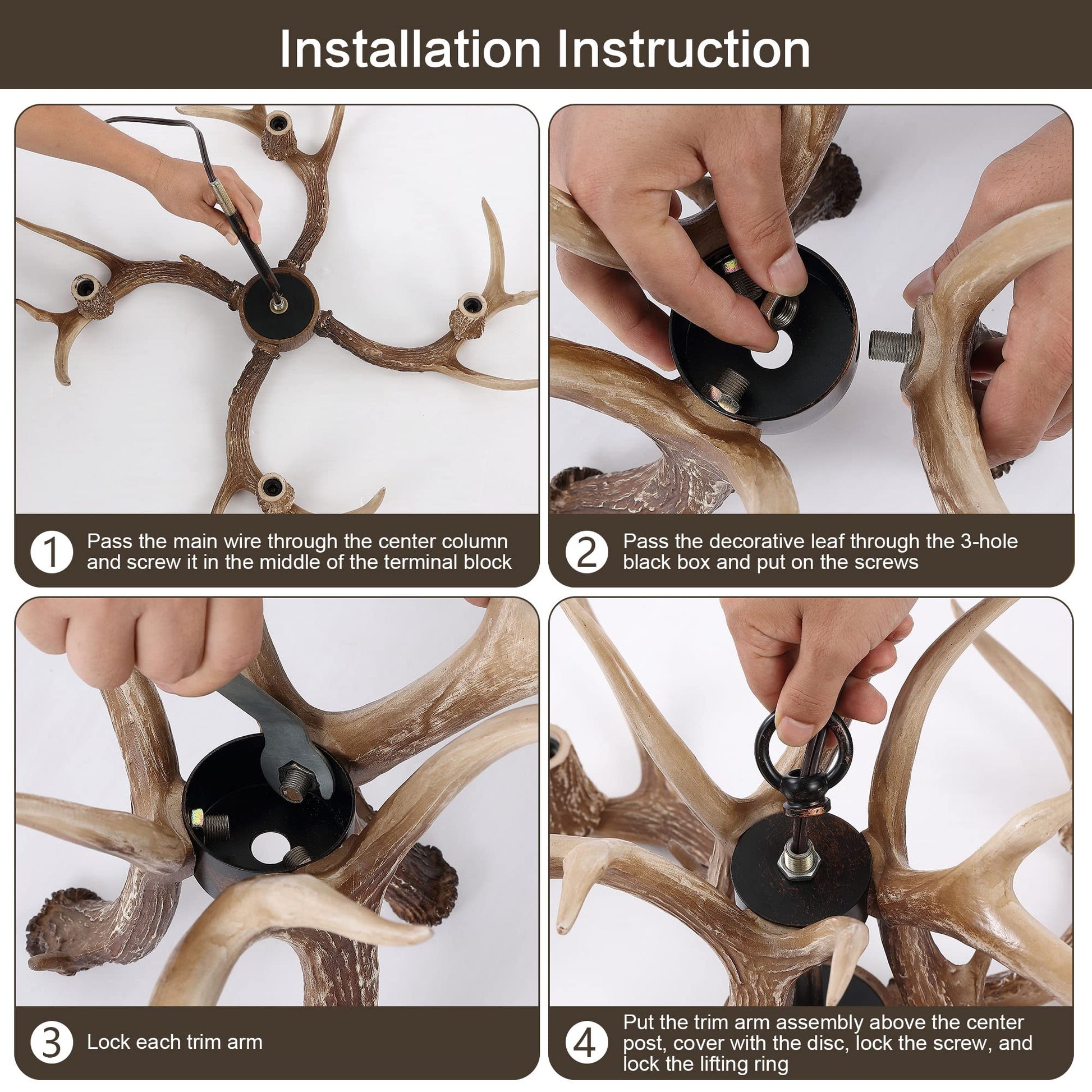 Installation Instruction

1 Pass the main wire through the center column and screw it in the middle of the terminal block

2 Pass the decorative leaf through the 3-hole black box and put on the screws

3 Lock each trim arm

4 Put the trim arm assembly above the center post, cover with the disc, lock the screw, and lock the lifting ring