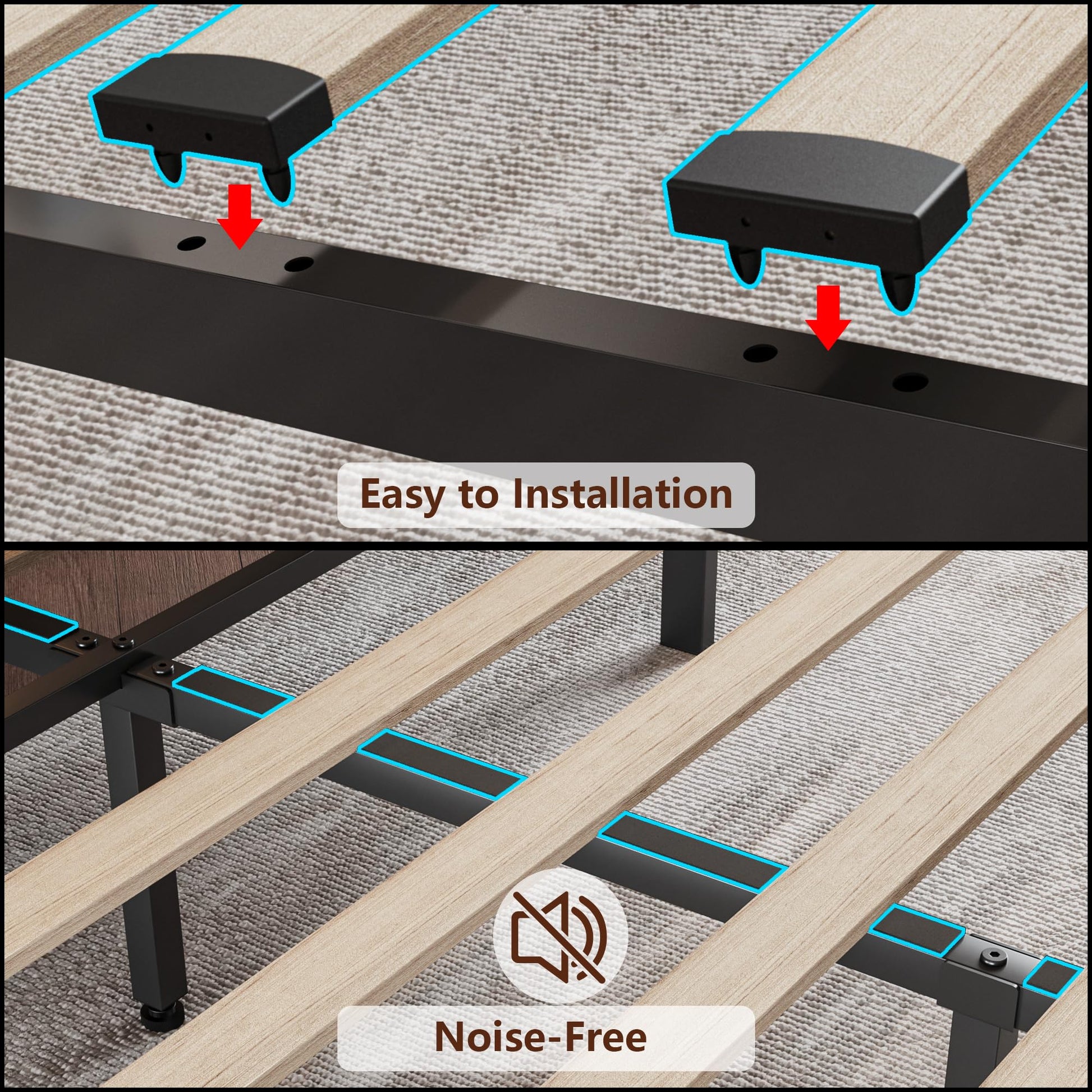 Easy to Installation

Noise-Free