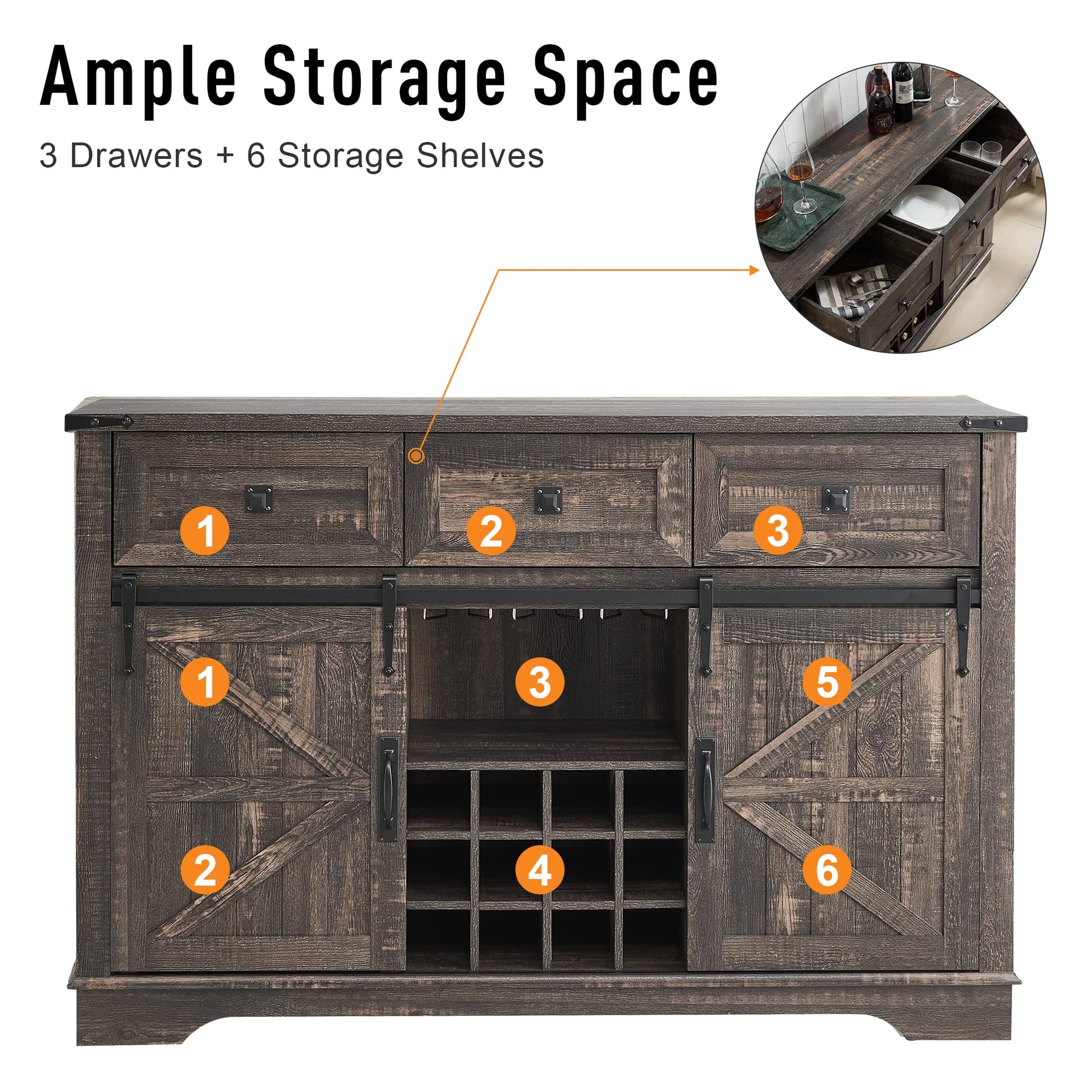 Ample Storage Space

3 Drawers + 6 Storage Shelves

1
2
3

1
3
5
2
4
6