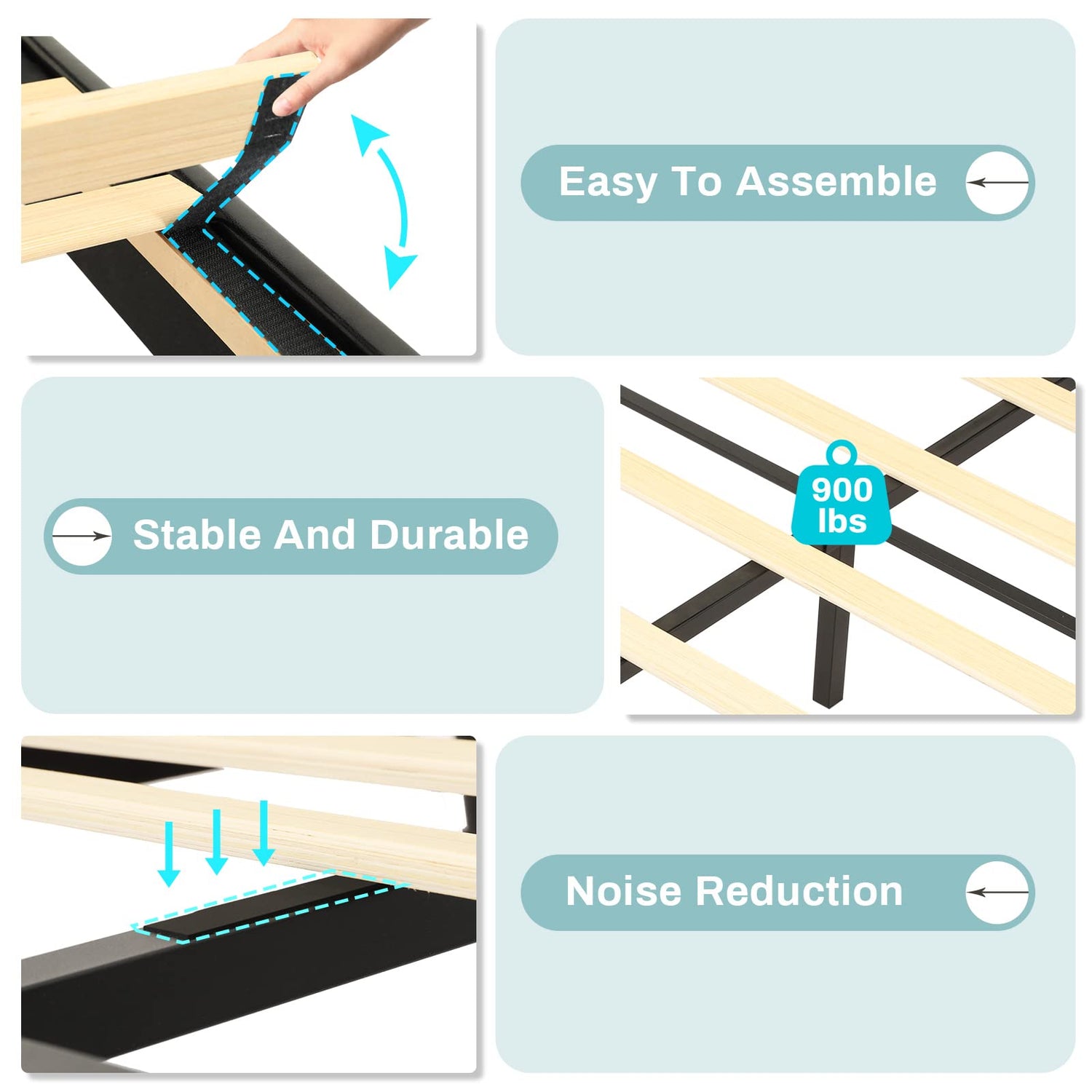 Easy To Assemble

Stable And Durable

900 lbs

Noise Reduction